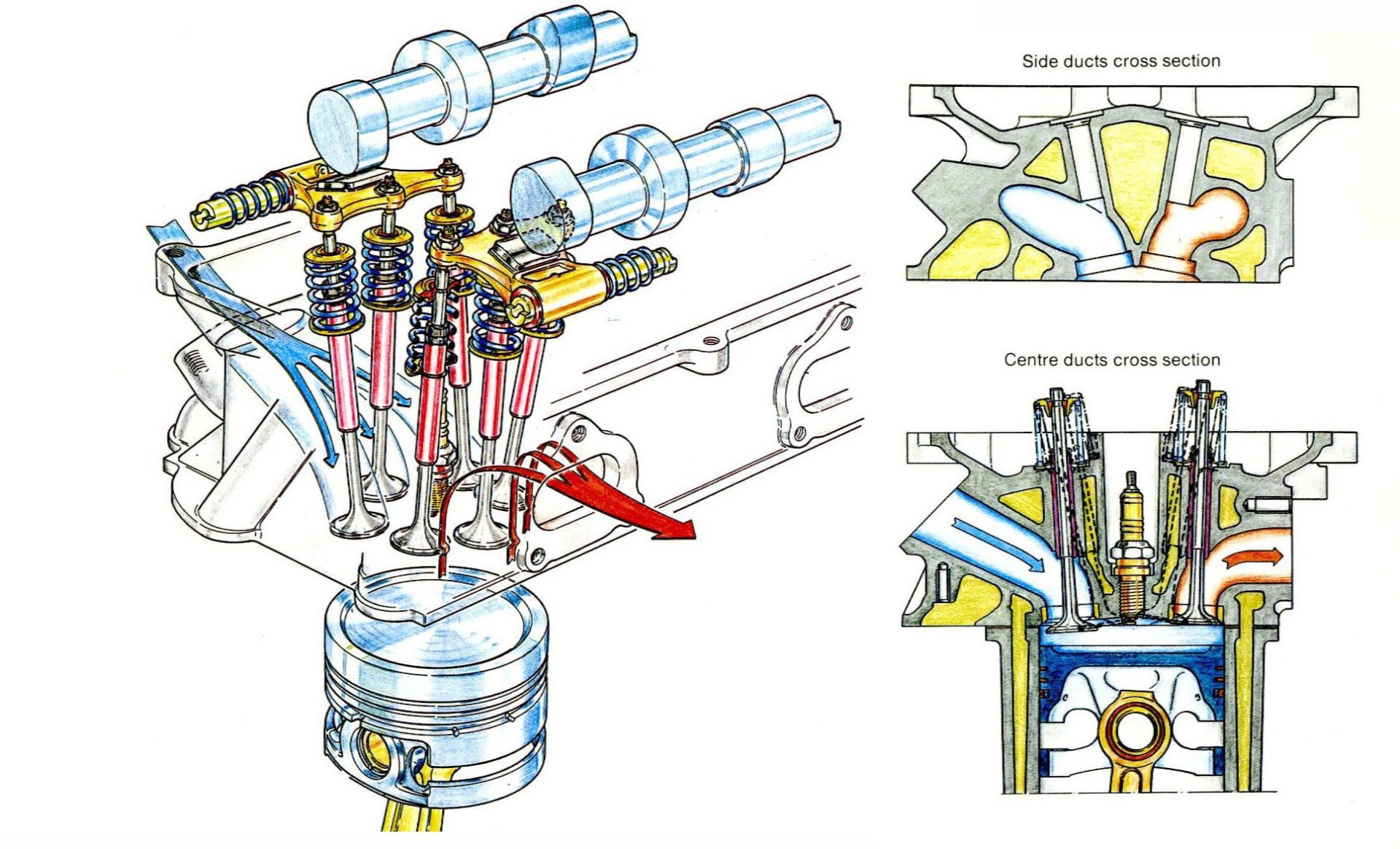 Side ducts cross section

Centre ducts cross section