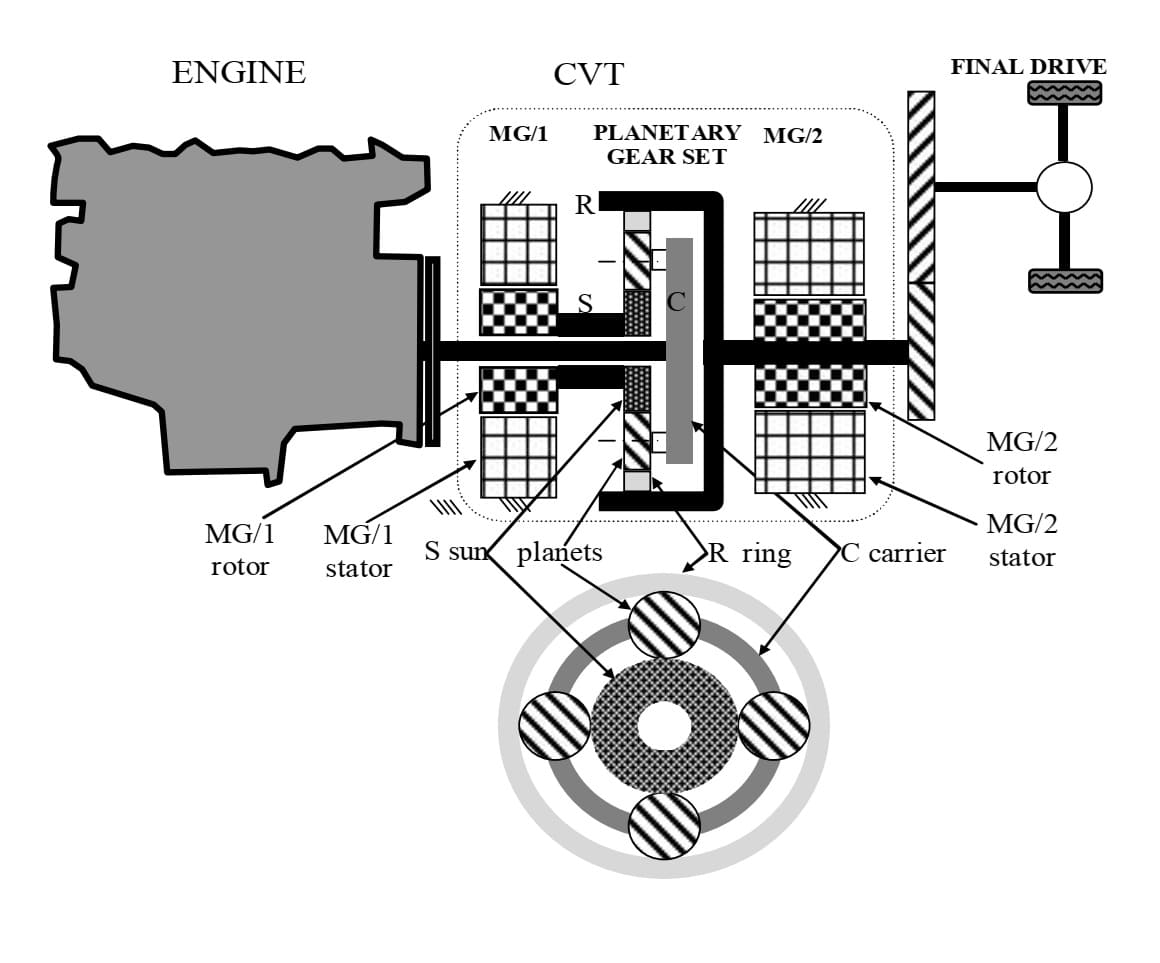 ENGINE

CVT

FINAL DRIVE

MG/1

PLANETARY GEAR SET

MG/2

R

S

C

MG/1 rotor

MG/1 stator

S sun

planets

R ring

C carrier

MG/2 rotor

MG/2 stator